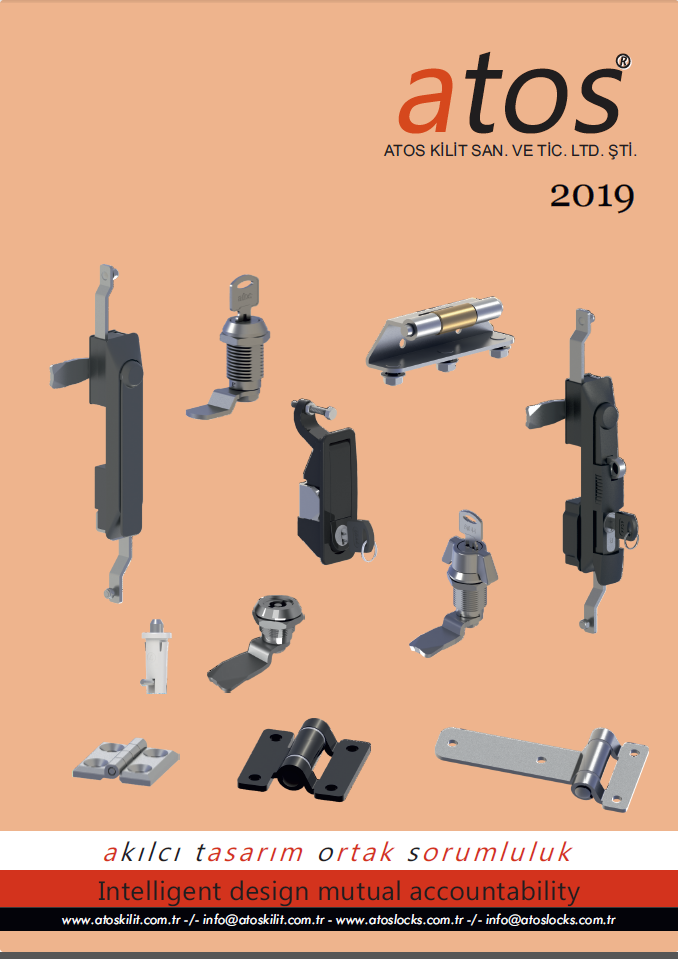 atos®
ATOS KİLİT SAN. VE TİC. LTD. ŞTİ.

2019

akılcı tasarım ortak sorumluluk

Intelligent design mutual accountability

www.atoskilit.com.tr -/- info@atoskilit.com.tr - www.atoslocks.com.tr -/- info@atoslocks.com.tr